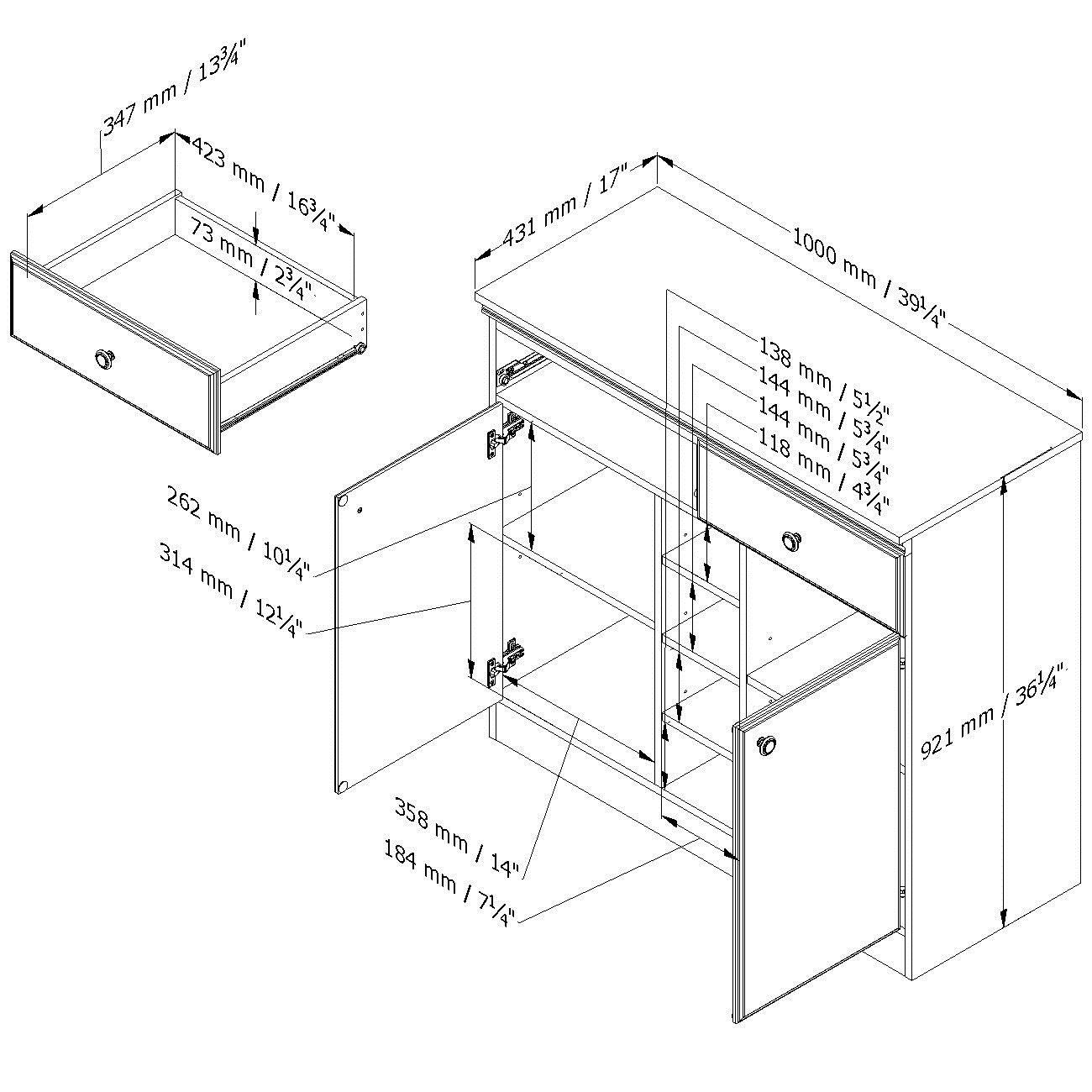 347 mm / $13\frac{3}{4}$"

423 mm / $16\frac{3}{4}$"

73 mm / $2\frac{3}{4}$"

431 mm / 17"

1000 mm / $39\frac{1}{4}$"

138 mm / $5\frac{1}{2}$"

144 mm / $5\frac{3}{4}$"

144 mm / $5\frac{3}{4}$"

118 mm / $4\frac{3}{4}$"

262 mm / $10\frac{1}{4}$"

314 mm / $12\frac{1}{4}$"

921 mm / $36\frac{1}{4}$"

358 mm / 14"

184 mm / $7\frac{1}{4}$"